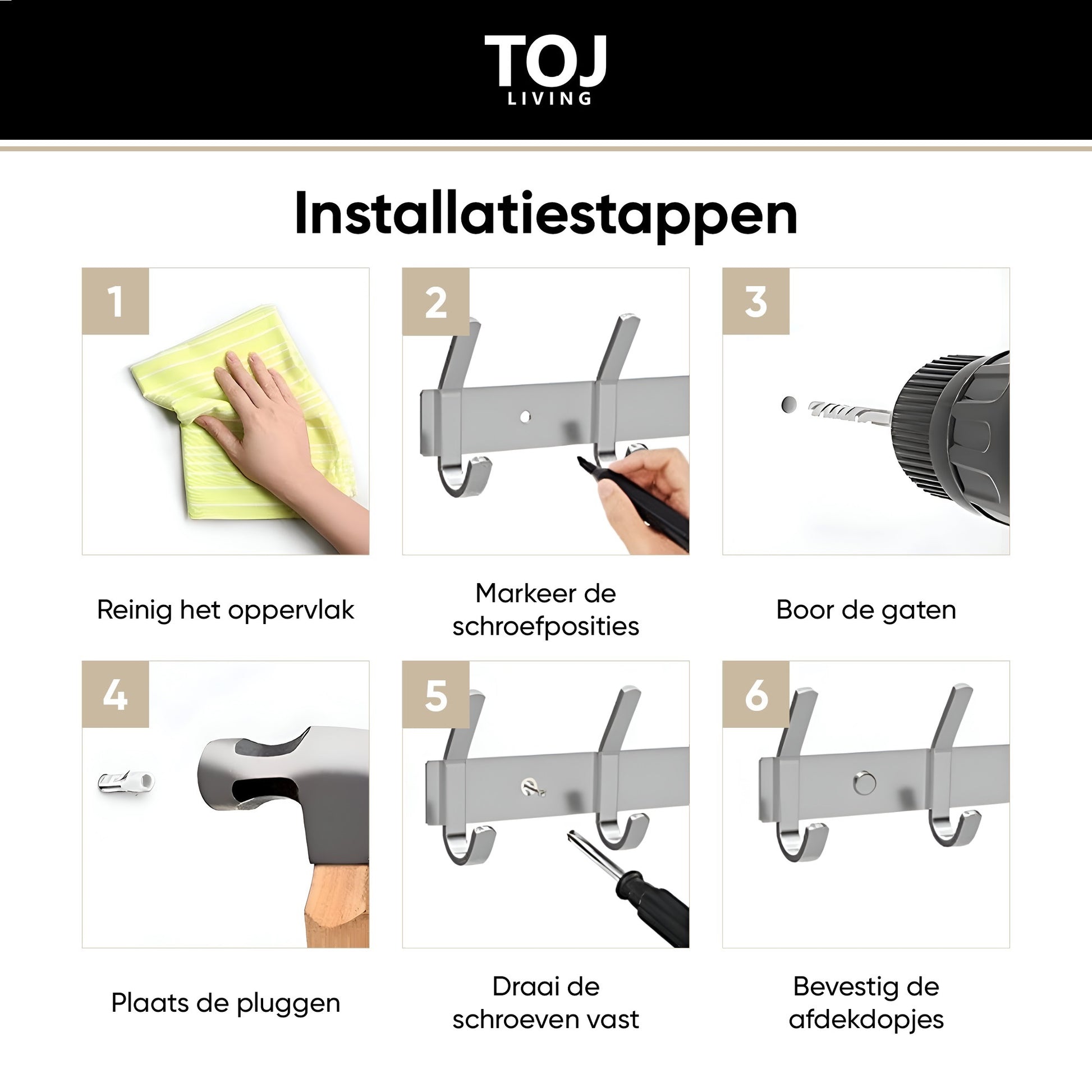 TOJ
LIVING

Installatiestappen

1

Reinig het oppervlak

2

Markeer de schroefposities

3

Boor de gaten

4

Plaats de pluggen

5

Draai de schroeven vast

6

Bevestig de afdekdopjes