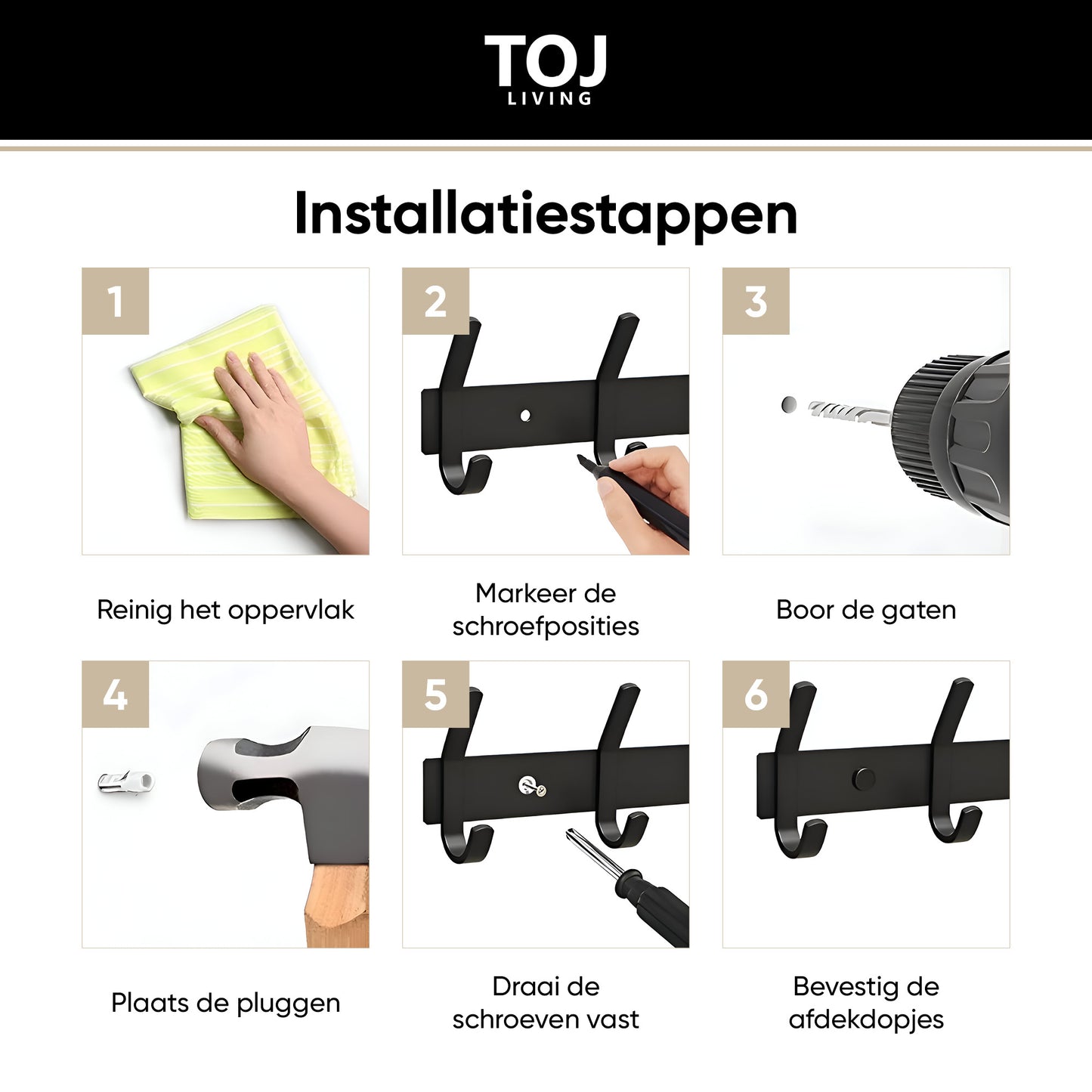 TOJ
LIVING

Installatiestappen

1

Reinig het oppervlak

2

Markeer de schroefposities

3

Boor de gaten

4

Plaats de pluggen

5

Draai de schroeven vast

6

Bevestig de afdekdopjes