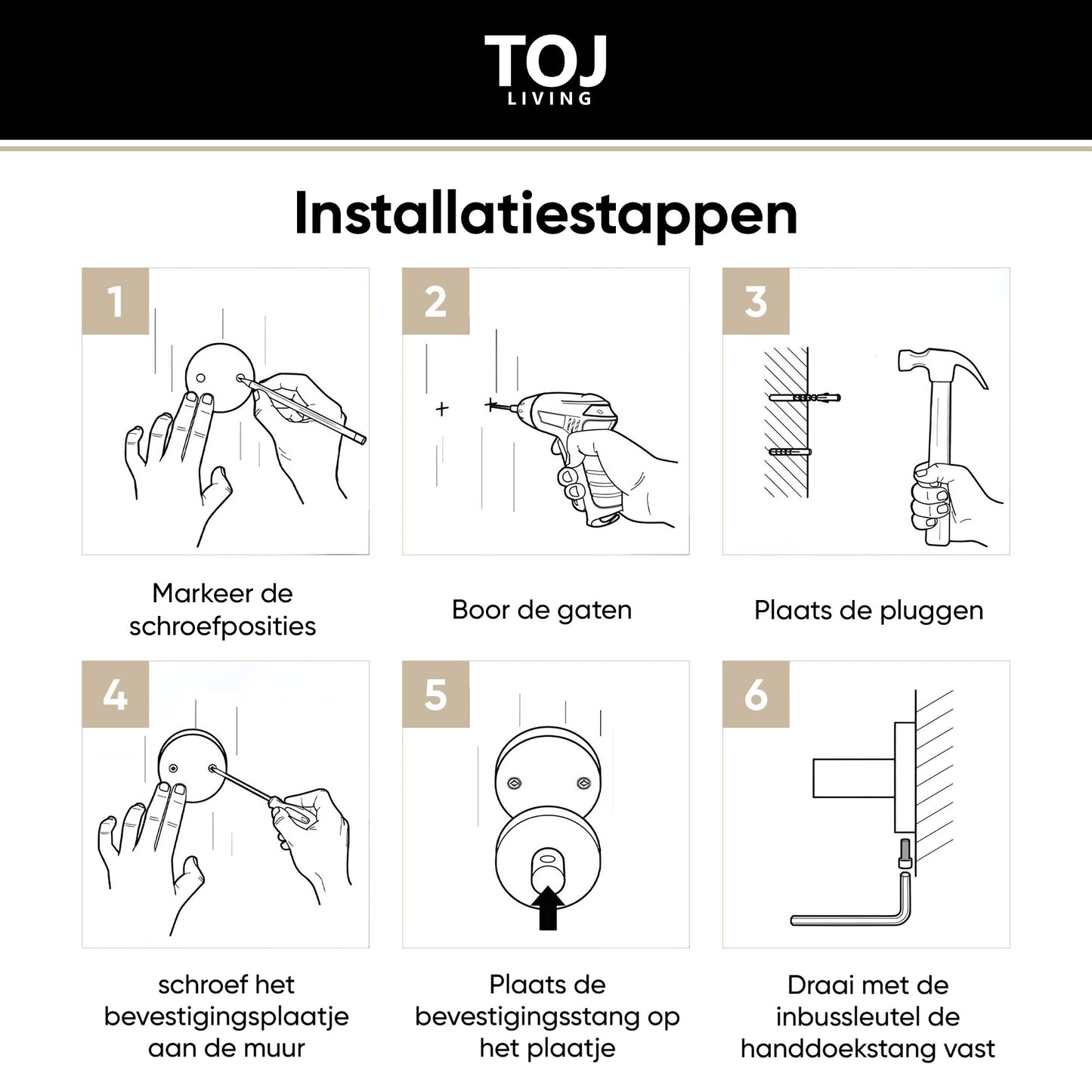 TOJ
LIVING

Installatiestappen

1

Markeer de schroefposities

2

Boor de gaten

3

Plaats de pluggen

4

schroef het bevestigingsplaatje aan de muur

5

Plaats de bevestigingsstang op het plaatje

6

Draai met de inbussleutel de handdoekstang vast